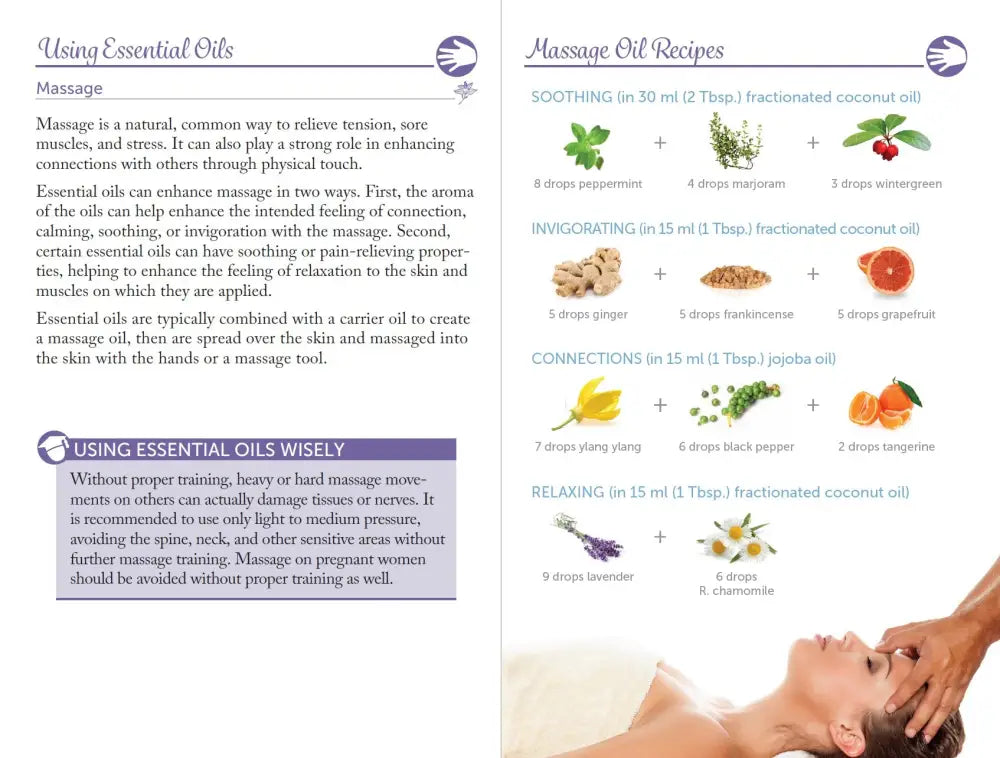 Using Essential Oils

Massage

Massage is a natural, common way to relieve tension, sore muscles, and stress. It can also play a strong role in enhancing connections with others through physical touch.

Essential oils can enhance massage in two ways. First, the aroma of the oils can help enhance the intended feeling of connection, calming, soothing, or invigoration with the massage. Second, certain essential oils can have soothing or pain-relieving properties, helping to enhance the feeling of relaxation to the skin and muscles on which they are applied.

Essential oils are typically combined with a carrier oil to create a massage oil, then are spread over the skin and massaged into the skin with the hands or a massage tool.

USING ESSENTIAL OILS WISELY

Without proper training, heavy or hard massage movements on others can actually damage tissues or nerves. It is recommended to use only light to medium pressure, avoiding the spine, neck, and other sensitive areas without further massage training. Massage on pregnant women should be avoided without proper training as well.

Massage Oil Recipes

SOOTHING (in 30 ml (2 Tbsp.) fractionated coconut oil)

8 drops peppermint + 4 drops marjoram + 3 drops wintergreen

INVIGORATING (in 15 ml (1 Tbsp.) fractionated coconut oil)

5 drops ginger + 5 drops frankincense + 5 drops grapefruit

CONNECTIONS (in 15 ml (1 Tbsp.) jojoba oil)

7 drops ylang ylang + 6 drops black pepper + 2 drops tangerine

RELAXING (in 15 ml (1 Tbsp.) fractionated coconut oil)

9 drops lavender + 6 drops R. chamomile