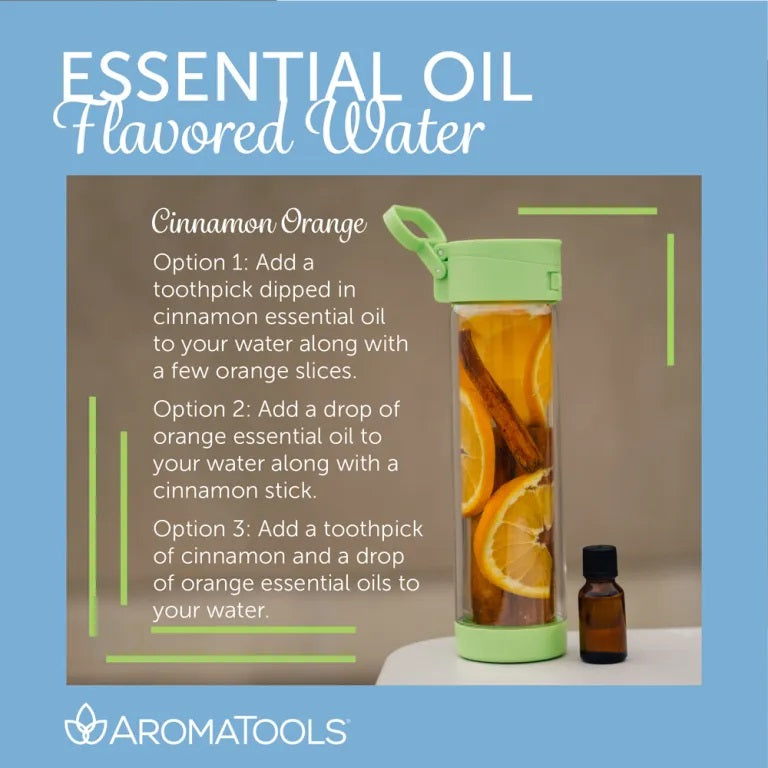 ESSENTIAL OIL
Flavored Water

Cinnamon Orange

Option 1: Add a toothpick dipped in cinnamon essential oil to your water along with a few orange slices.

Option 2: Add a drop of orange essential oil to your water along with a cinnamon stick.

Option 3: Add a toothpick of cinnamon and a drop of orange essential oils to your water.

AROMATOOLS